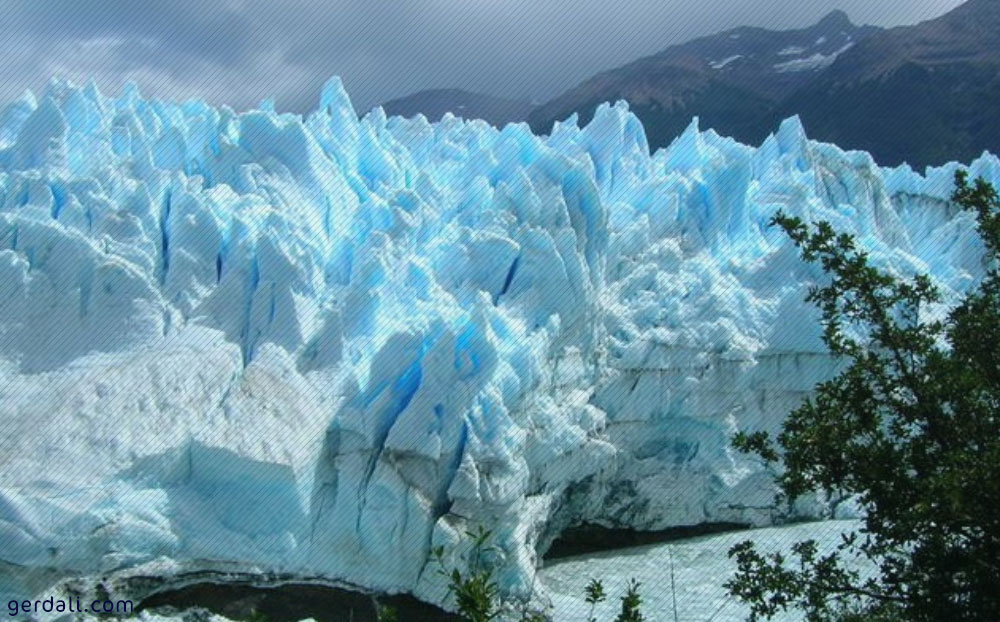 gerdali.com